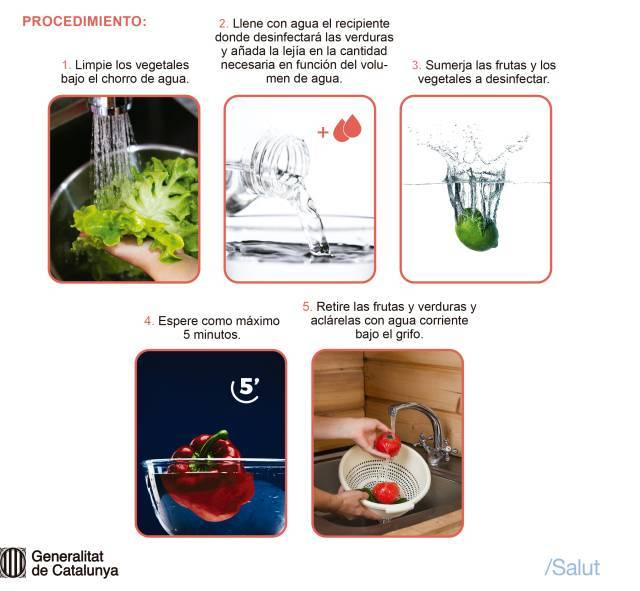 PROCEDIMIENTO:

1. Limpie los vegetales bajo el chorro de agua.

2. Llene con agua el recipiente donde desinfectará las verduras y añada la lejía en la cantidad necesaria en función del volumen de agua.

+

3. Sumerja las frutas y los vegetales a desinfectar.

4. Espere como máximo 5 minutos.

5'

5. Retire las frutas y verduras y aclárelas con agua corriente bajo el grifo.

Generalitat de Catalunya

/Salut