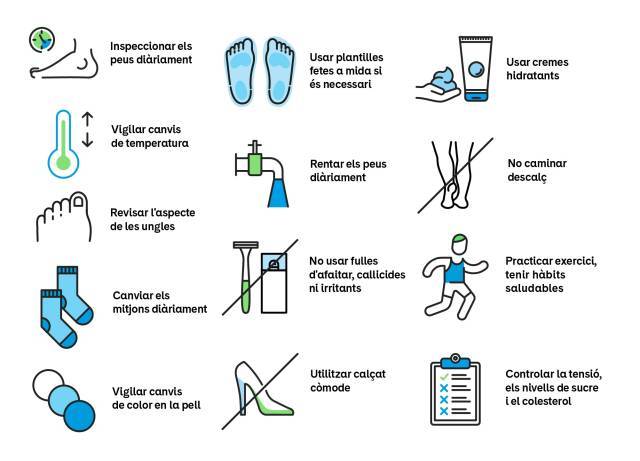 Inspeccionar els peus diàriament

Vigilar canvis de temperatura

Revisar l'aspecte de les ungles

Canviar els mitjons diàriament

Vigilar canvis de color en la pell

Usar plantilles fetes a mida si és necessari

Rentar els peus diàriament

No usar fulles d'afaitar, callicides ni irritants

Utilitzar calçat còmode

Usar cremes hidratants

No caminar descalç

Practicar exercici, tenir hàbits saludables

Controlar la tensió, els nivells de sucre i el colesterol